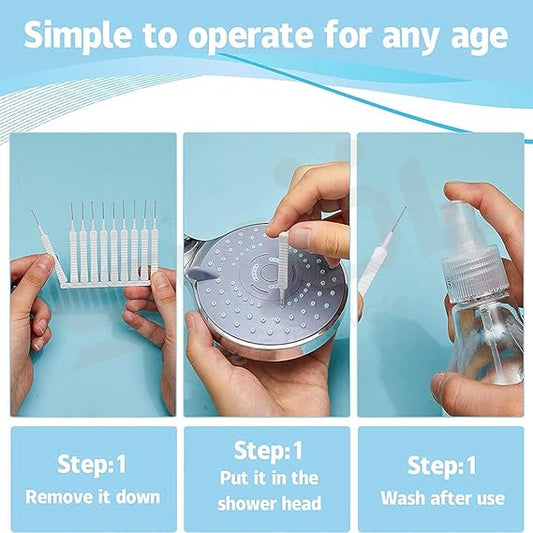 Simple to operate for any age

Step:1
Remove it down

Step:1
Put it in the shower head

Step:1
Wash after use